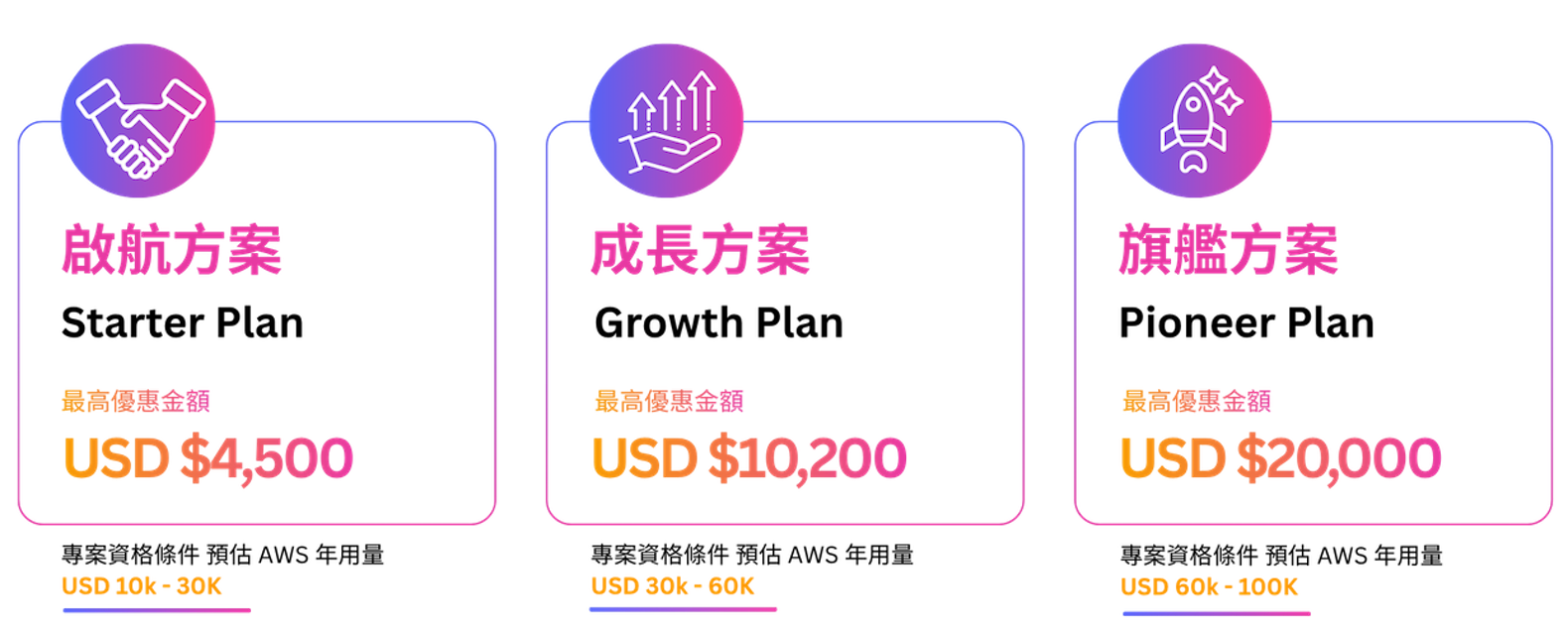 啟航方案
Starter Plan
最高優惠金額
USD $4,500

專案資格條件 預估 AWS 年用量
USD 10k - 30K

成長方案
Growth Plan
最高優惠金額
USD $10,200

專案資格條件 預估 AWS 年用量
USD 30k - 60K

旗艦方案
Pioneer Plan
最高優惠金額
USD $20,000

專案資格條件 預估 AWS 年用量
USD 60k - 100K